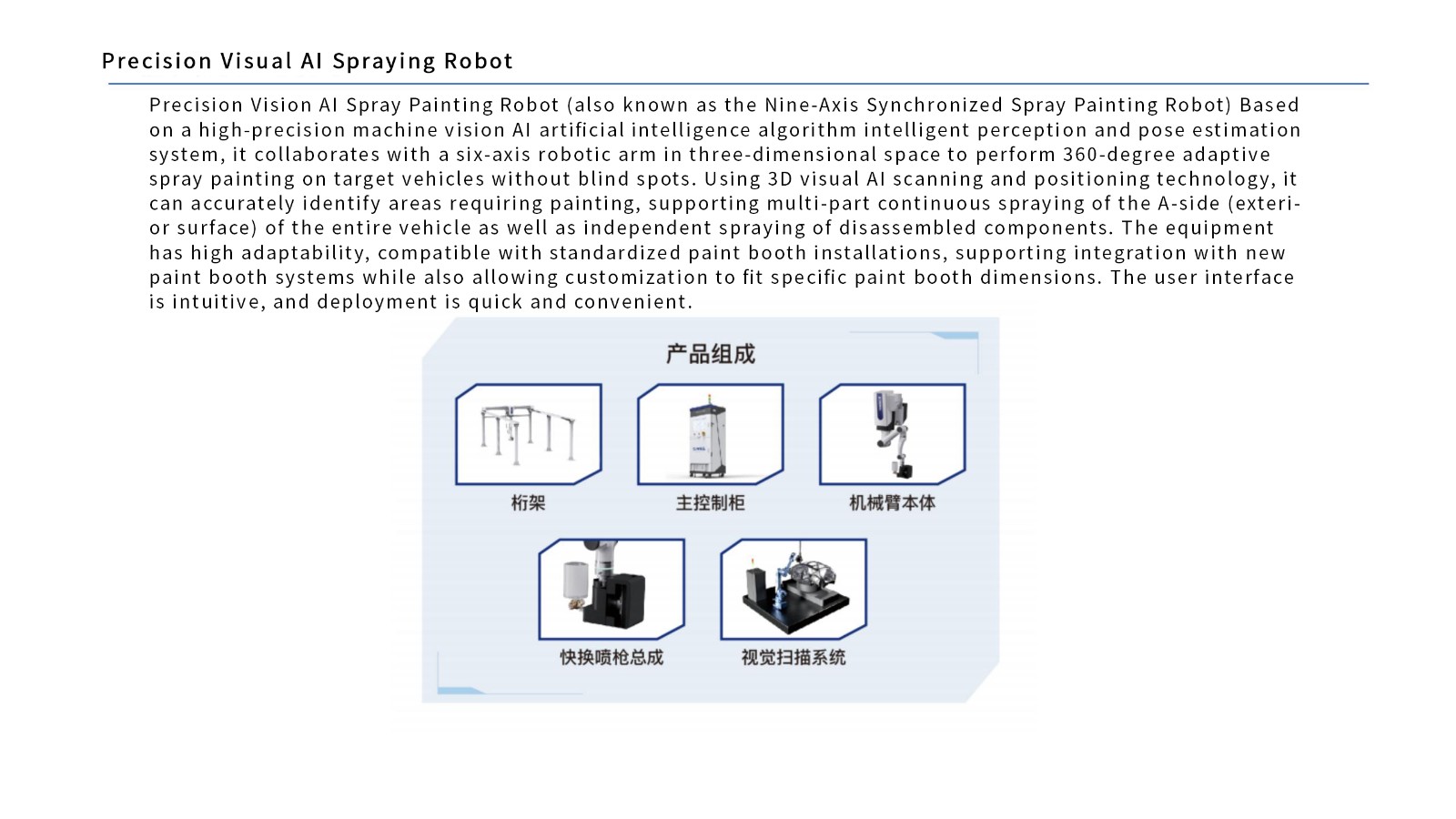 Precision Visual AI Spraying Robot

Precision Vision AI Spray Painting Robot (also known as the Nine-Axis Synchronized Spray Painting Robot) Based on a high-precision machine vision AI artificial intelligence algorithm intelligent perception and pose estimation system, it collaborates with a six-axis robotic arm in three-dimensional space to perform 360-degree adaptive spray painting on target vehicles without blind spots. Using 3D visual AI scanning and positioning technology, it can accurately identify areas requiring painting, supporting multi-part continuous spraying of the A-side (exterior surface) of the entire vehicle as well as independent spraying of disassembled components. The equipment has high adaptability, compatible with standardized paint booth installations, supporting integration with new paint booth systems while also allowing customization to fit specific paint booth dimensions. The user interface is intuitive, and deployment is quick and convenient.

产品组成

桁架

主控制柜

机械臂本体

快换喷枪总成

视觉扫描系统