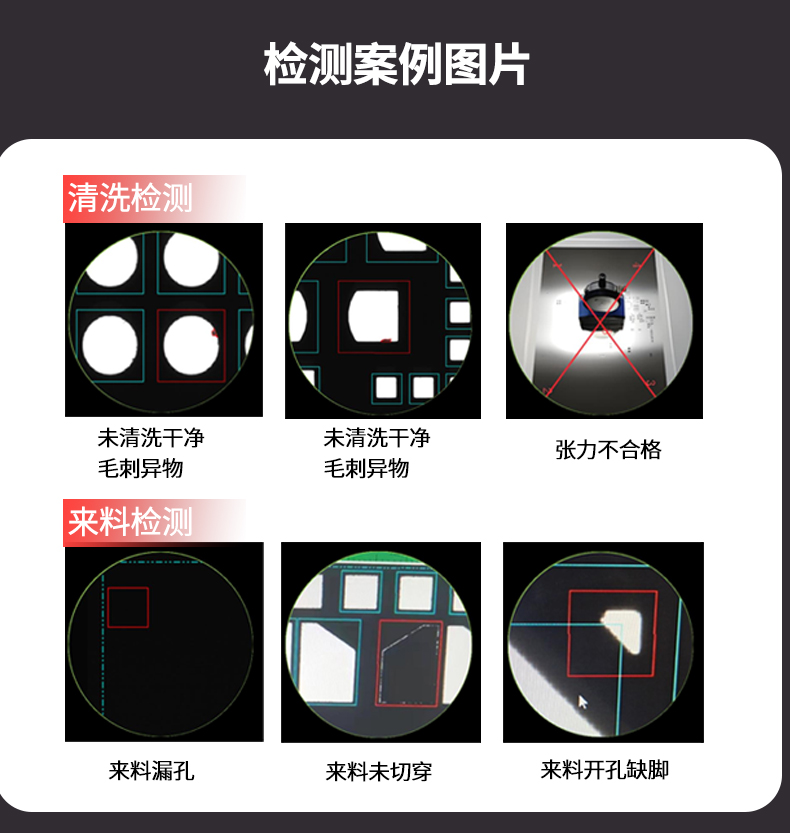 检测案例图片

清洗检测

未清洗干净
毛刺异物

未清洗干净
毛刺异物

张力不合格

来料检测

来料漏孔

来料未切穿

来料开孔缺脚